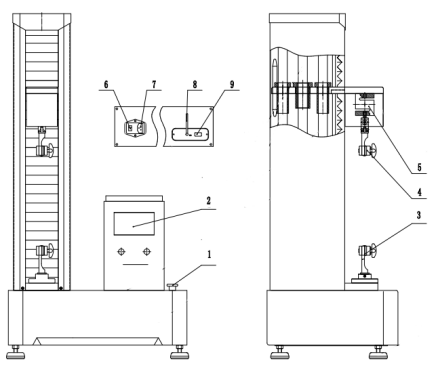 6
7
8
9
2
1
5
4
3